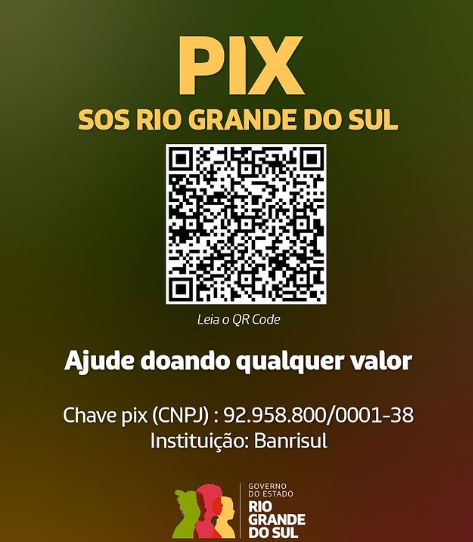 PIX

SOS RIO GRANDE DO SUL

Leia o QR Code

Ajude doando qualquer valor

Chave pix (CNPJ) : 92.958.800/0001-38
Instituição: Banrisul

GOVERNO
DO ESTADO
RIO
GRANDE
DO SUL